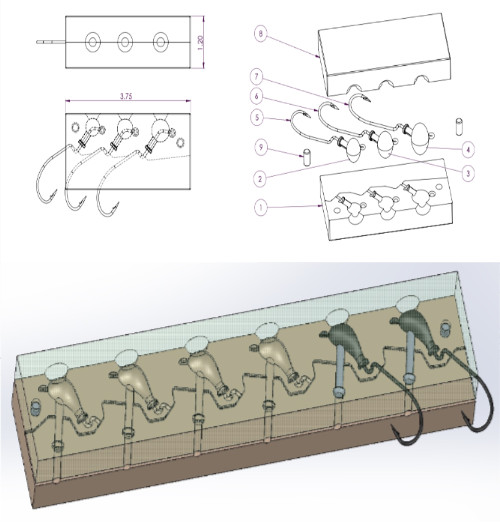 1.20

3.75

8

7

6

5

9

2

1

4

3